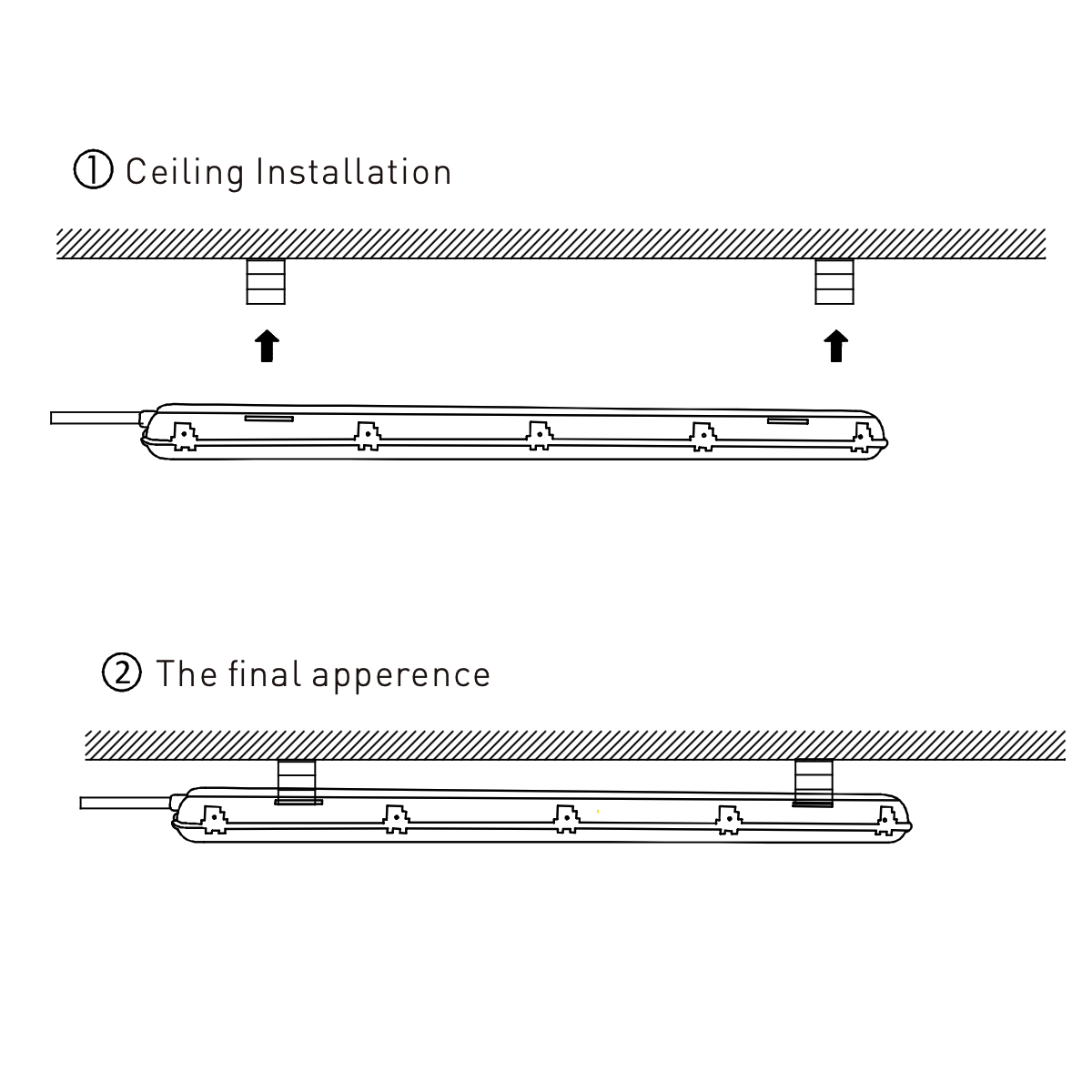 ① Ceiling Installation

② The final apperence