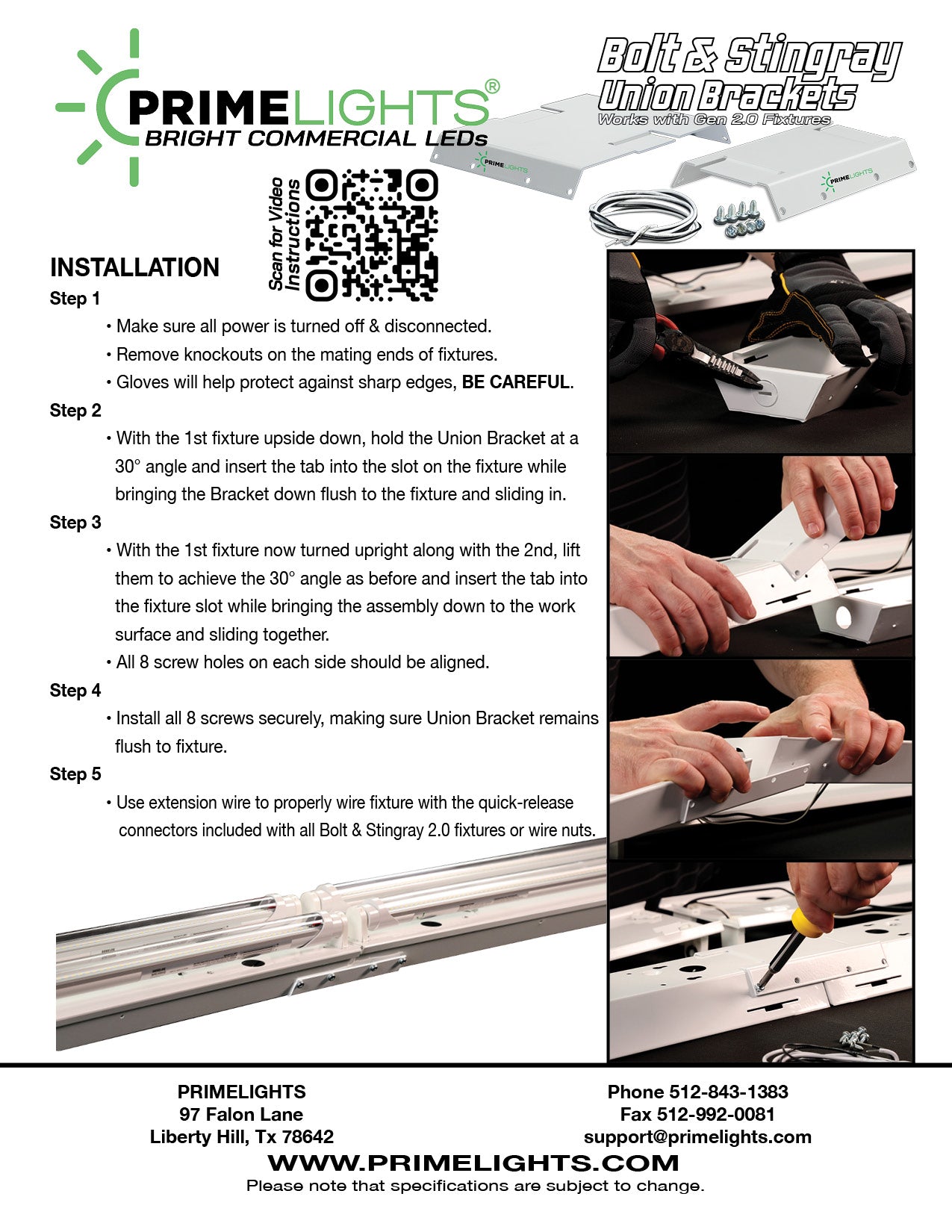 PRIMELIGHTS®
BRIGHT COMMERCIAL LEDs

Bolt & Stingray Union Brackets
Works with Gen 2.0 Fixtures

PRIMELIGHTS

PRIMELIGHTS

Scan for Video Instructions

INSTALLATION

Step 1
• Make sure all power is turned off & disconnected.
• Remove knockouts on the mating ends of fixtures.
• Gloves will help protect against sharp edges, BE CAREFUL.

Step 2
• With the 1st fixture upside down, hold the Union Bracket at a 30° angle and insert the tab into the slot on the fixture while bringing the Bracket down flush to the fixture and sliding in.

Step 3
• With the 1st fixture now turned upright along with the 2nd, lift them to achieve the 30° angle as before and insert the tab into the fixture slot while bringing the assembly down to the work surface and sliding together.
• All 8 screw holes on each side should be aligned.

Step 4
• Install all 8 screws securely, making sure Union Bracket remains flush to fixture.

Step 5
• Use extension wire to properly wire fixture with the quick-release connectors included with all Bolt & Stingray 2.0 fixtures or wire nuts.

PRIMELIGHTS
97 Falon Lane
Liberty Hill, Tx 78642

Phone 512-843-1383
Fax 512-992-0081
support@primelights.com

WWW.PRIMELIGHTS.COM
Please note that specifications are subject to change.