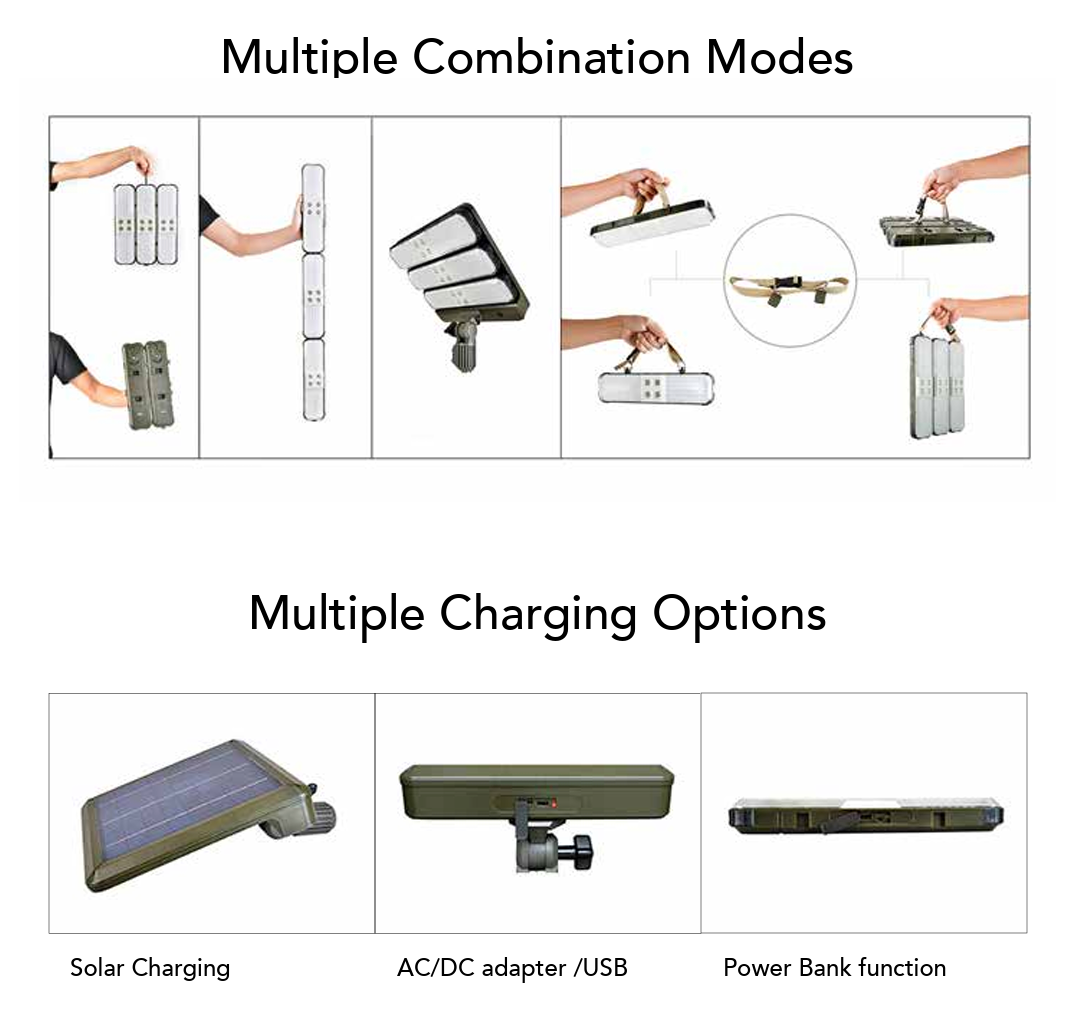 Multiple Combination Modes

Multiple Charging Options

Solar Charging

AC/DC adapter /USB

Power Bank function