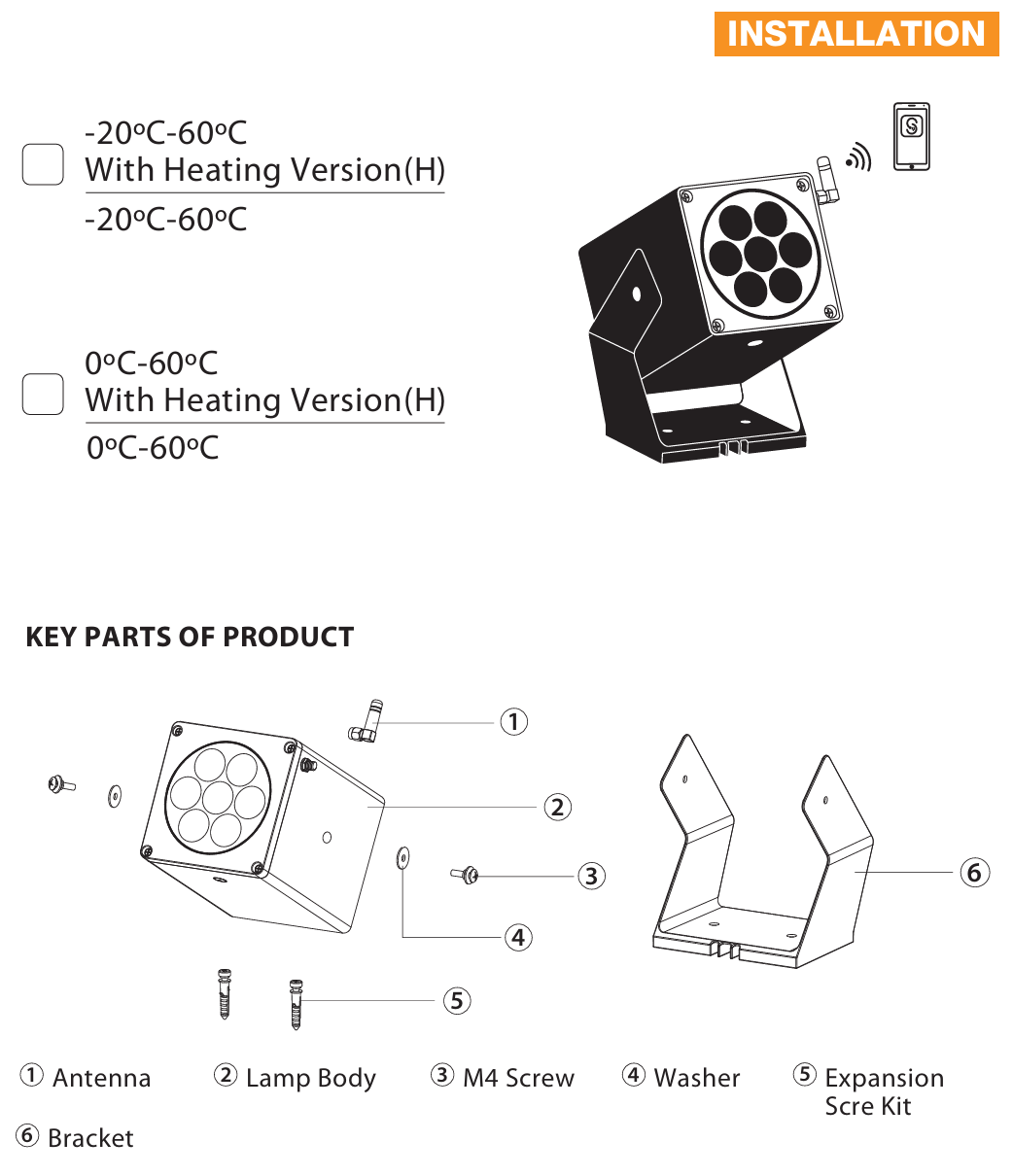 INSTALLATION

-20ºC-60ºC
With Heating Version(H)
-20ºC-60ºC

0ºC-60ºC
With Heating Version(H)
0ºC-60ºC

KEY PARTS OF PRODUCT

①
②
③
④
⑤
⑥

① Antenna ② Lamp Body ③ M4 Screw ④ Washer ⑤ Expansion Scre Kit
⑥ Bracket