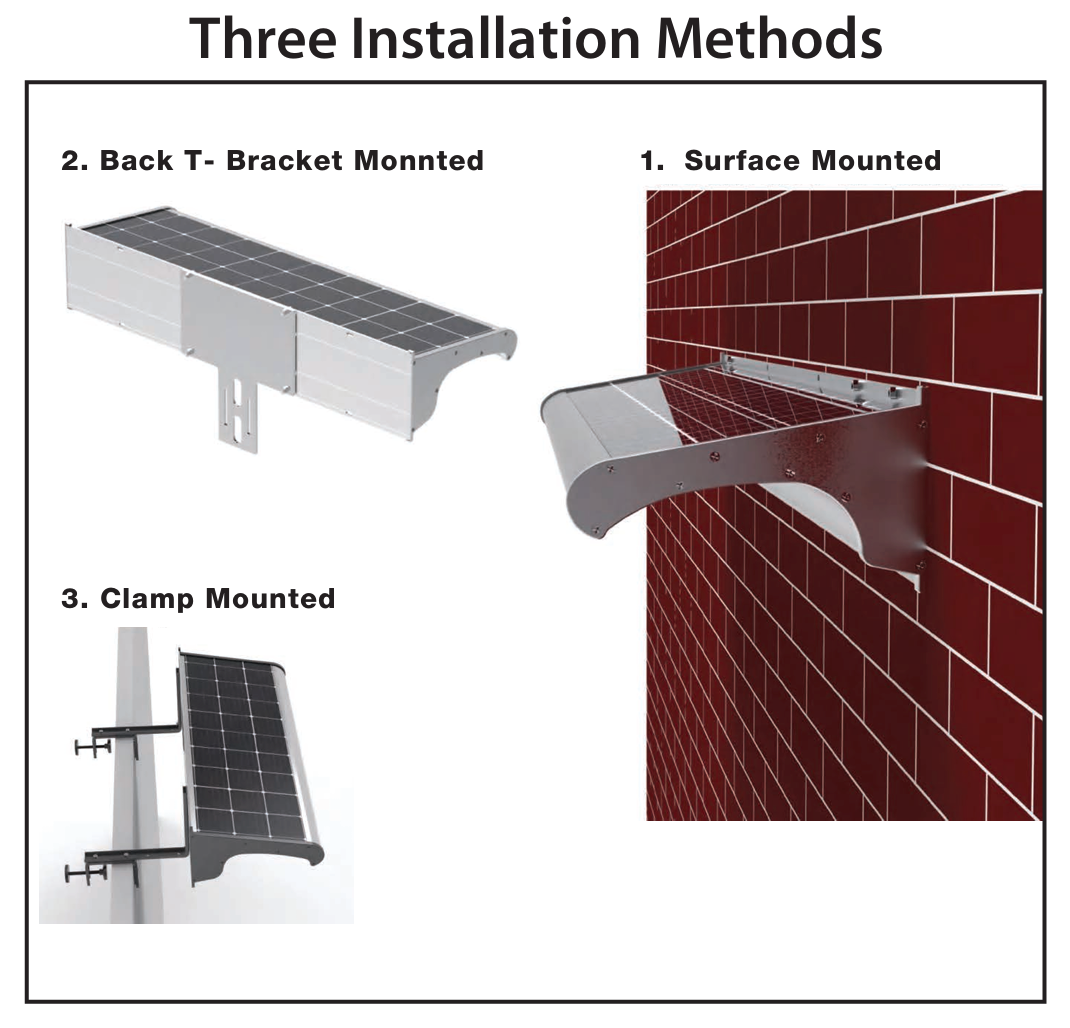 Three Installation Methods

2. Back T- Bracket Monnted

1. Surface Mounted

3. Clamp Mounted