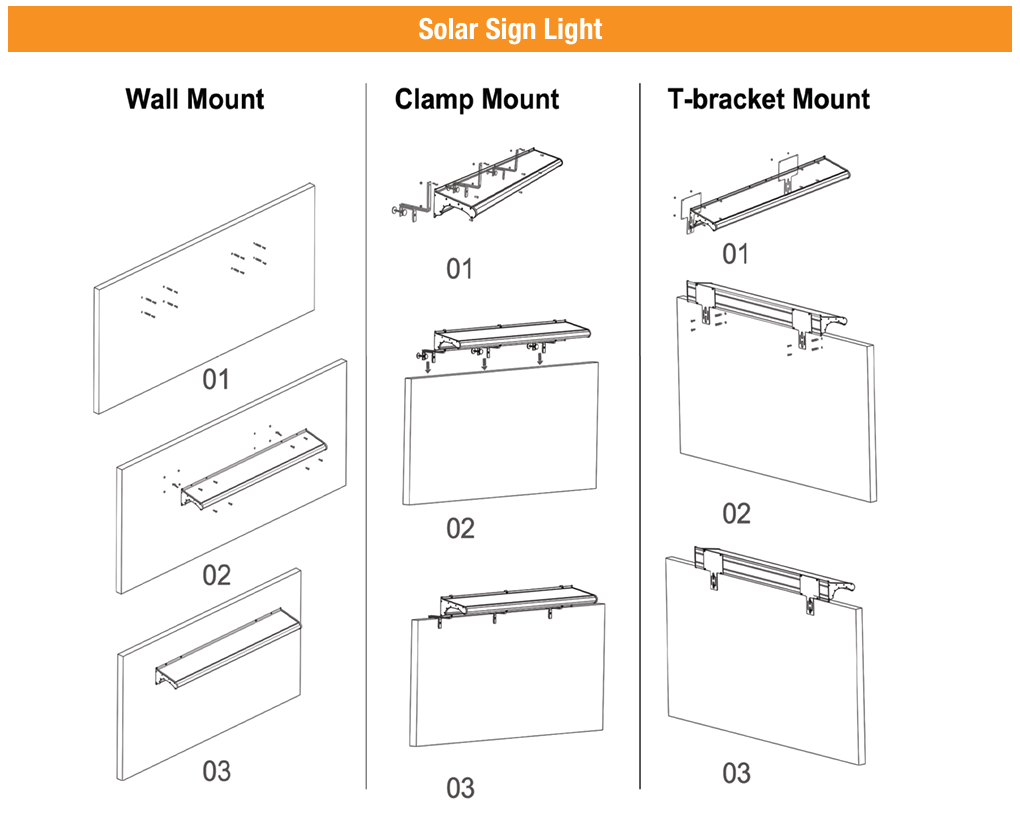 Solar Sign Light

Wall Mount

01

02

03

Clamp Mount

01

02

03

T-bracket Mount

01

02

03