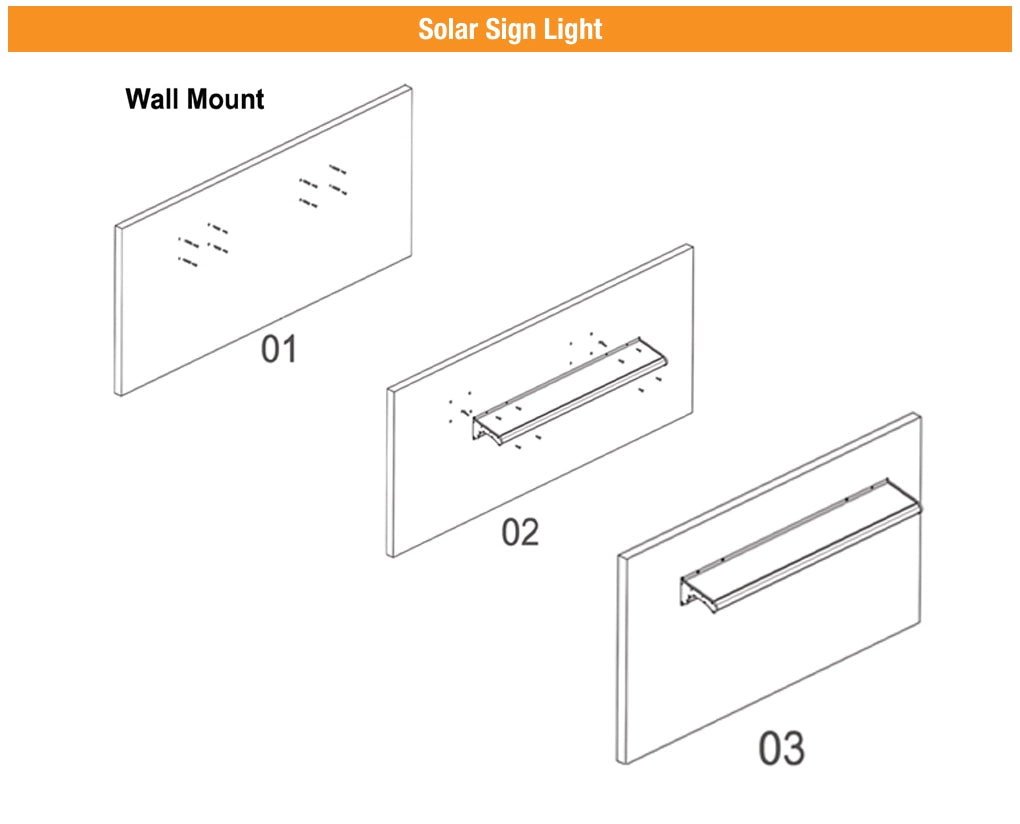 Solar Sign Light

Wall Mount

01

02

03