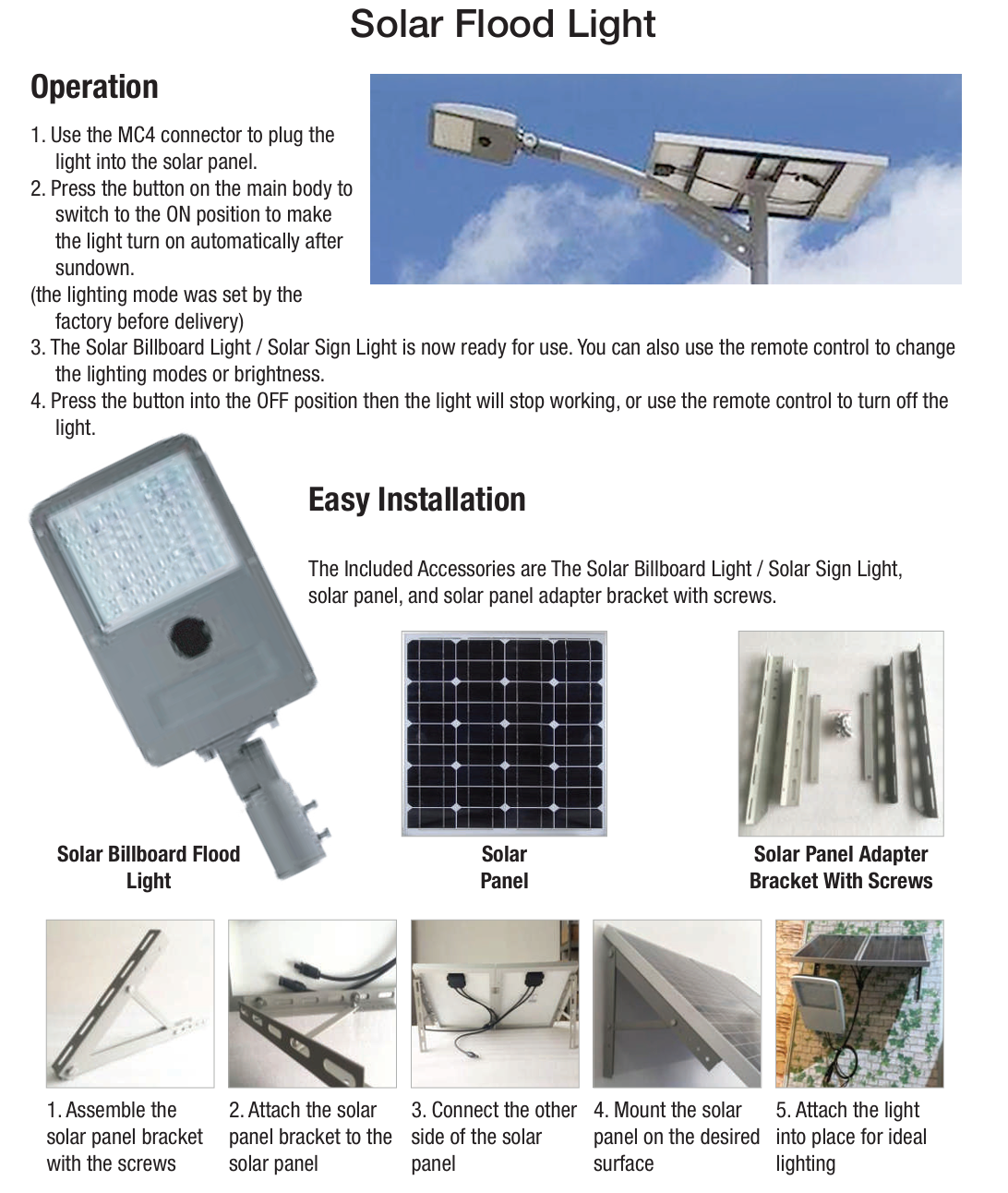 Solar Flood Light

Operation

1. Use the MC4 connector to plug the light into the solar panel.
2. Press the button on the main body to switch to the ON position to make the light turn on automatically after sundown.
(the lighting mode was set by the factory before delivery)
3. The Solar Billboard Light / Solar Sign Light is now ready for use. You can also use the remote control to change the lighting modes or brightness.
4. Press the button into the OFF position then the light will stop working, or use the remote control to turn off the light.

Easy Installation

The Included Accessories are The Solar Billboard Light / Solar Sign Light, solar panel, and solar panel adapter bracket with screws.

Solar Billboard Flood Light

Solar Panel

Solar Panel Adapter Bracket With Screws

1. Assemble the solar panel bracket with the screws

2. Attach the solar panel bracket to the solar panel

3. Connect the other side of the solar panel

4. Mount the solar panel on the desired surface

5. Attach the light into place for ideal lighting