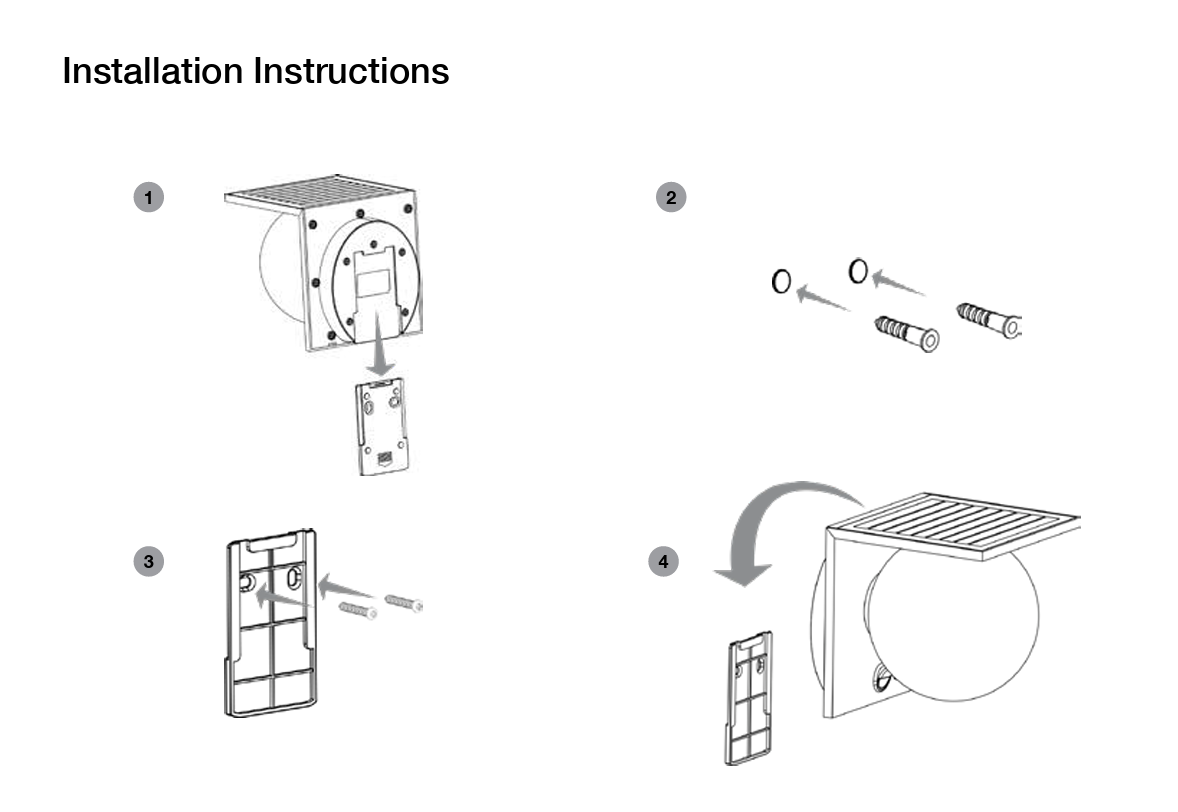 Installation Instructions

1

2

3

4