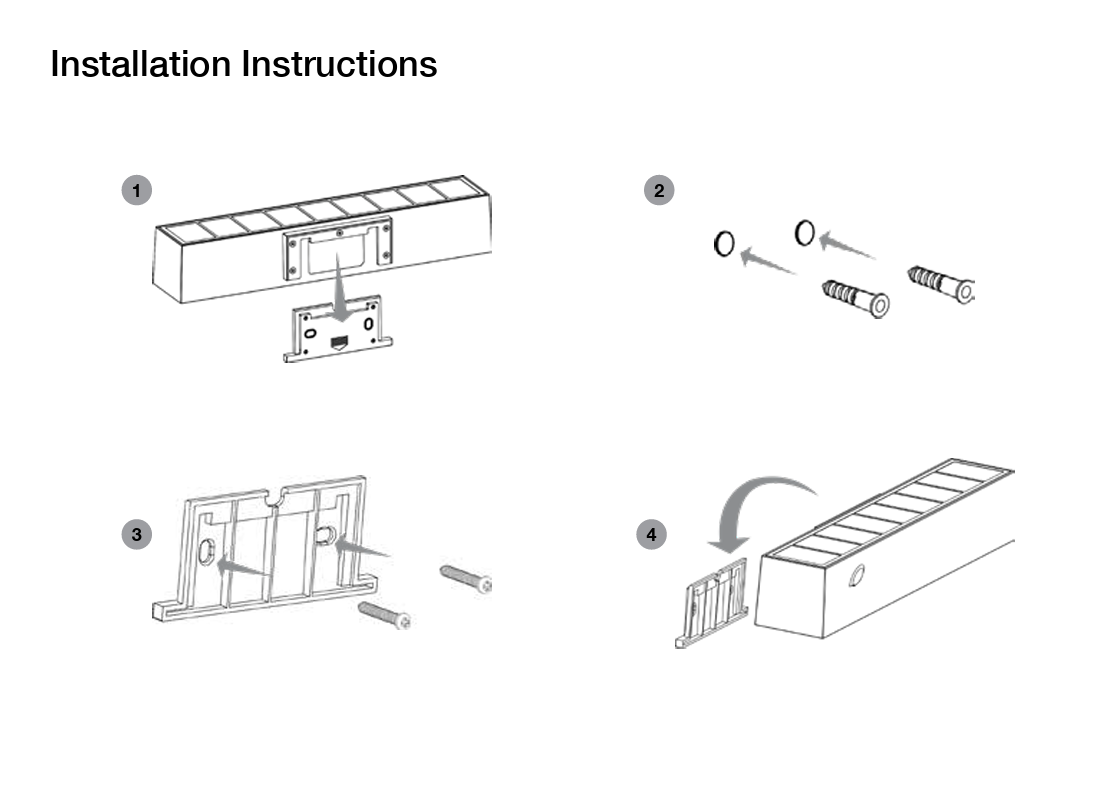 Installation Instructions

1

2

3

4