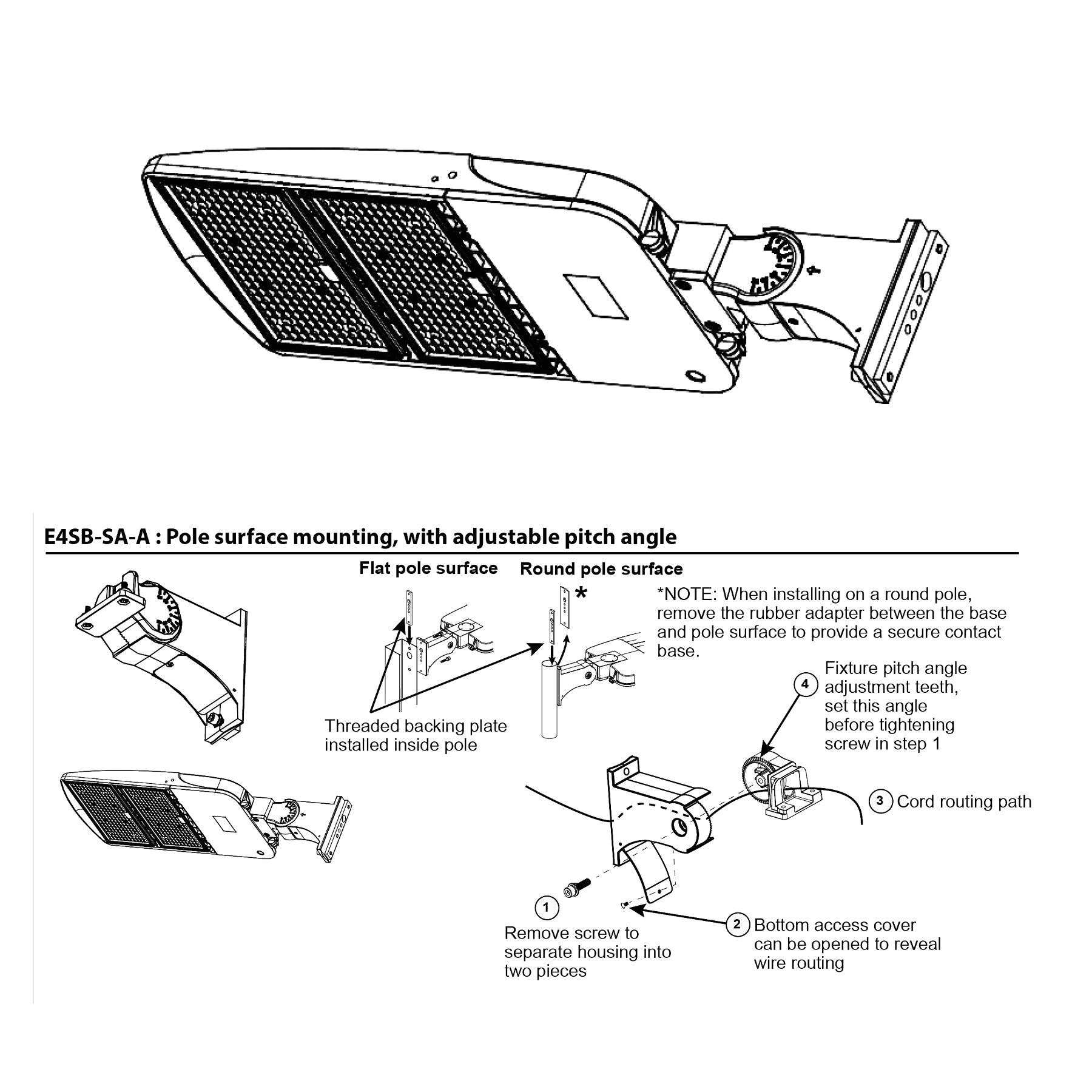 E4SB-SA-A : Pole surface mounting, with adjustable pitch angle

Flat pole surface

Round pole surface

*

*NOTE: When installing on a round pole, remove the rubber adapter between the base and pole surface to provide a secure contact base.

Threaded backing plate installed inside pole

4 Fixture pitch angle adjustment teeth, set this angle before tightening screw in step 1

3 Cord routing path

1 Remove screw to separate housing into two pieces

2 Bottom access cover can be opened to reveal wire routing