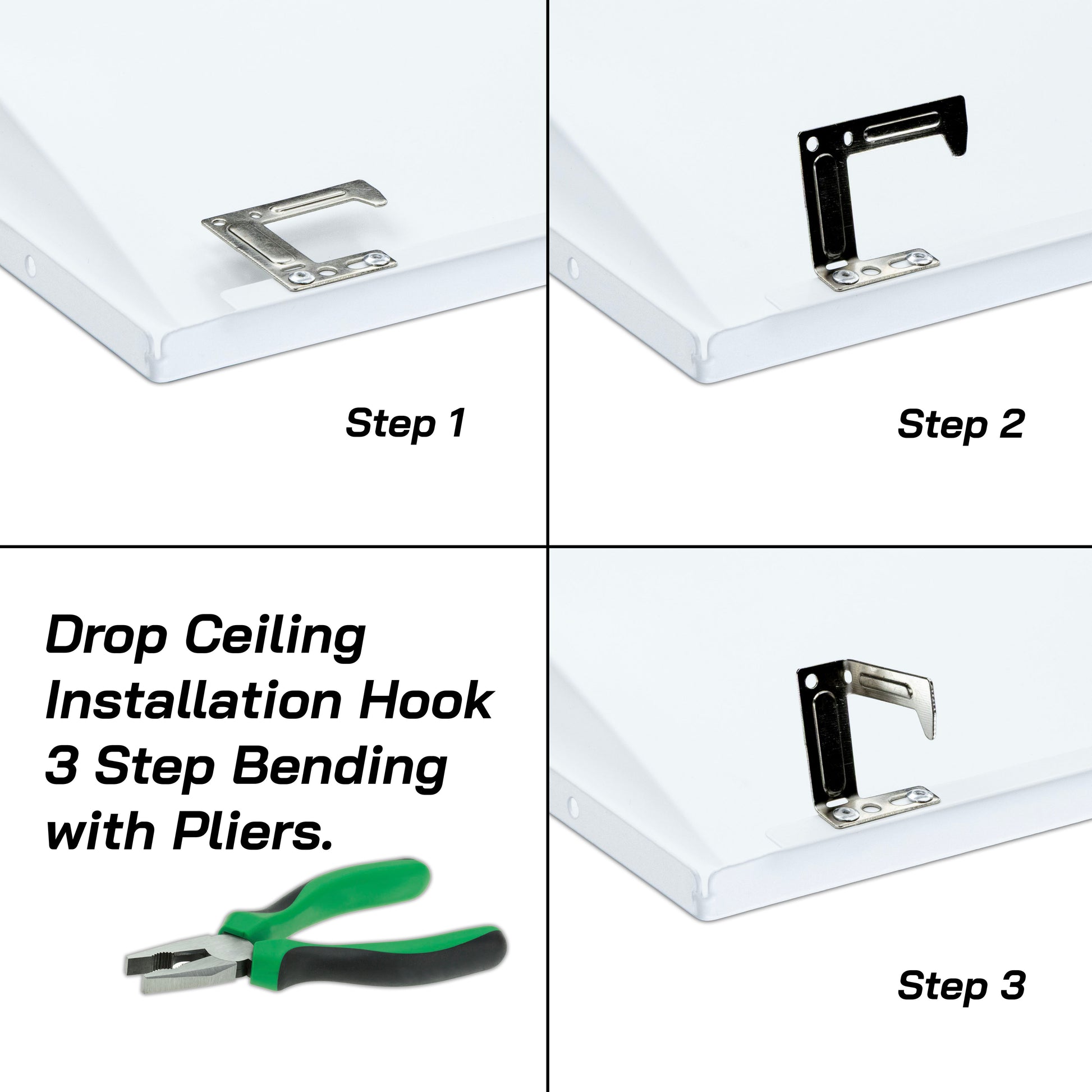 Step 1

Step 2

Drop Ceiling Installation Hook 3 Step Bending with Pliers.

Step 3